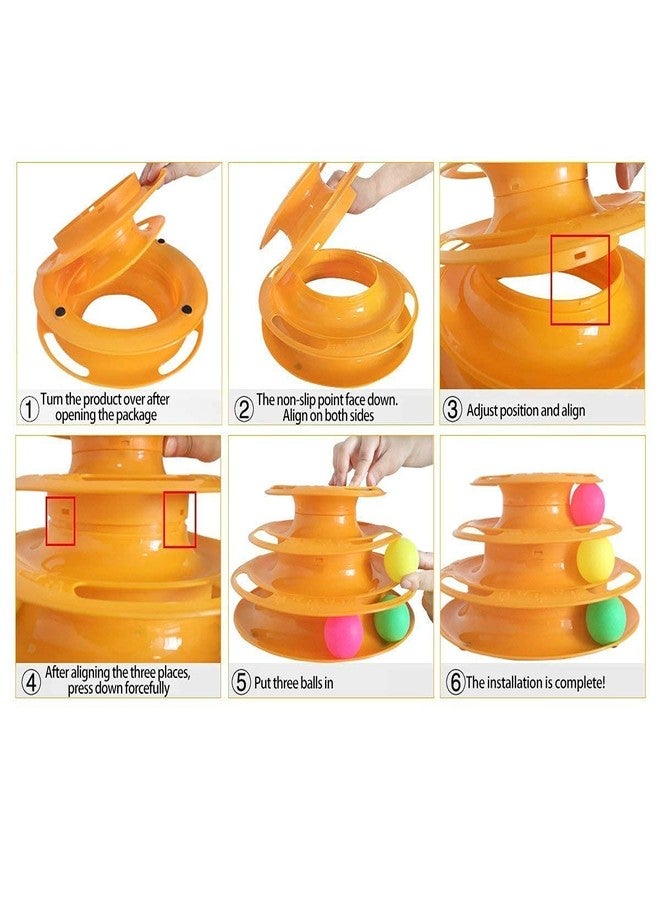 1 Turn the product over after opening the package

2 The non-slip point face down. Align on both sides

3 Adjust position and align

4 After aligning the three places, press down forcefully

5 Put three balls in

6 The installation is complete!